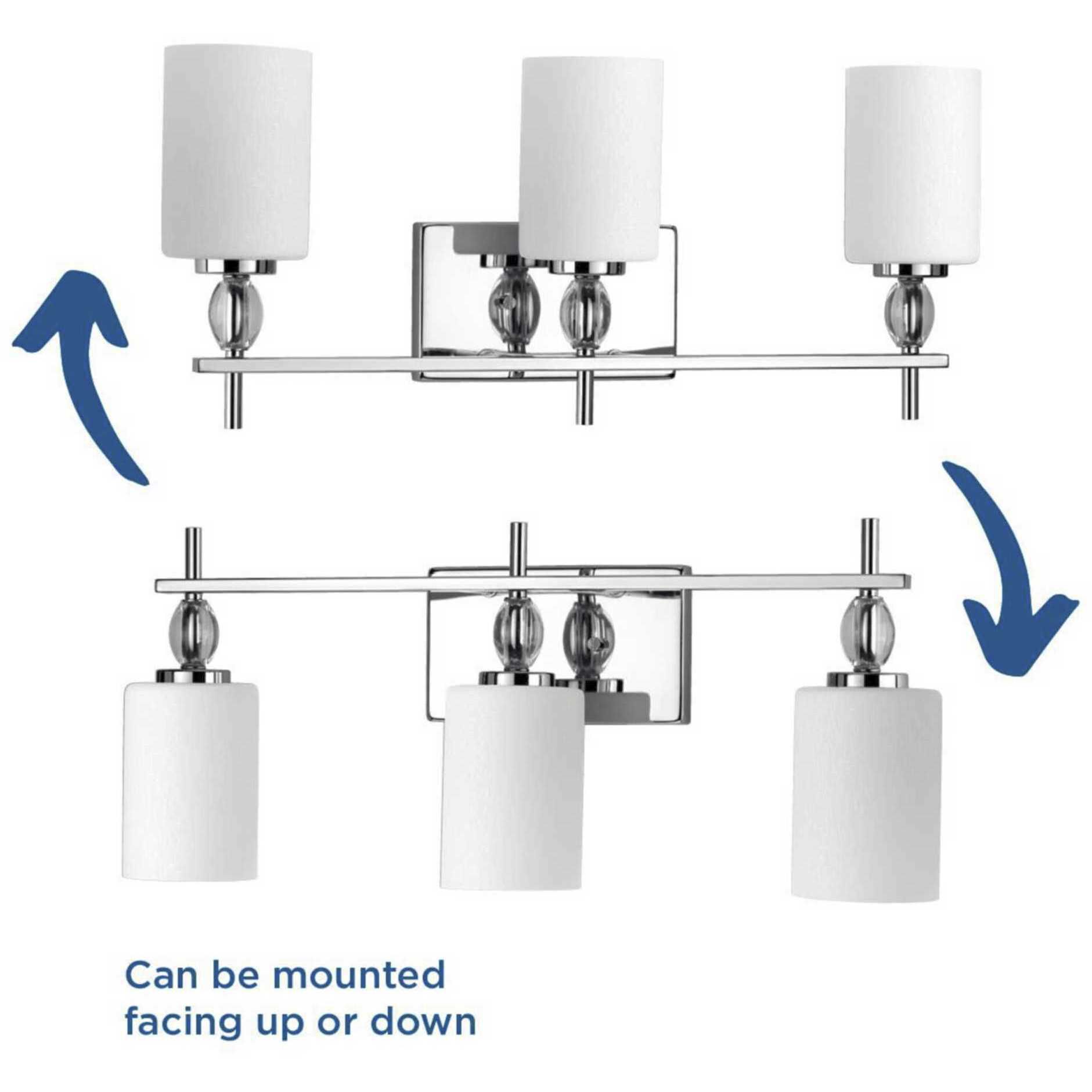 Can be mounted facing up or down