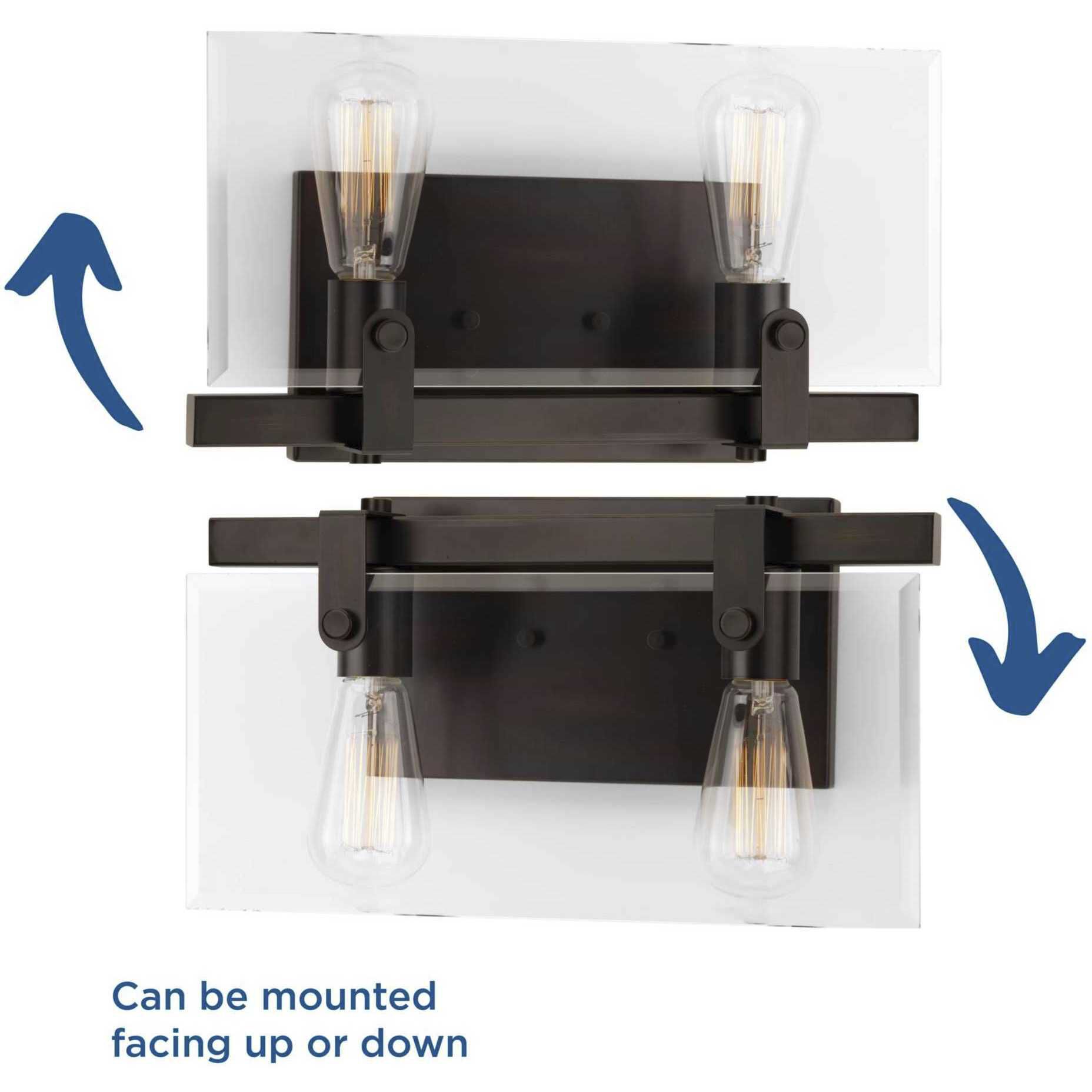 Can be mounted facing up or down