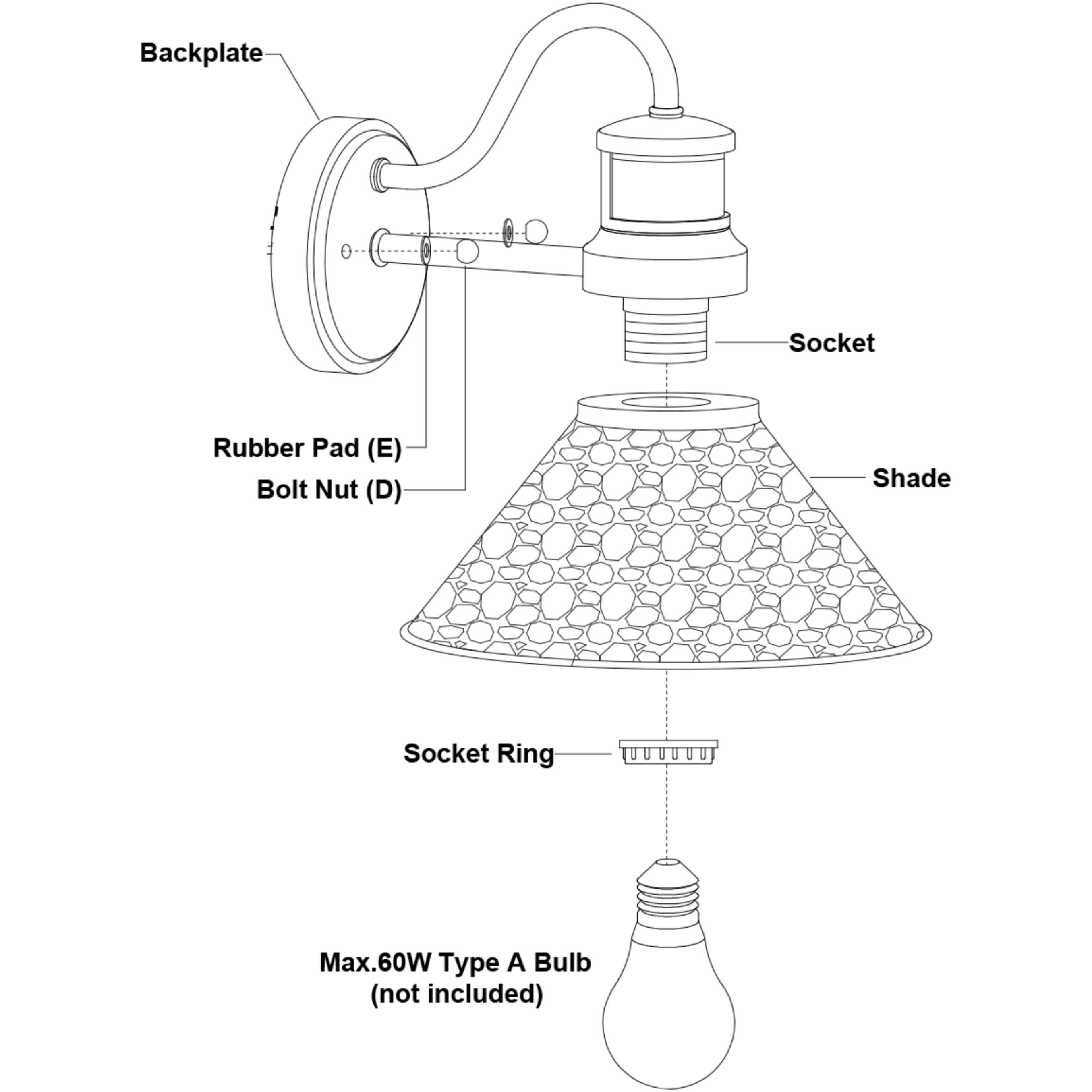 Backplate

Socket

Rubber Pad (E)
Bolt Nut (D)

Shade

Socket Ring

Max.60W Type A Bulb
(not included)