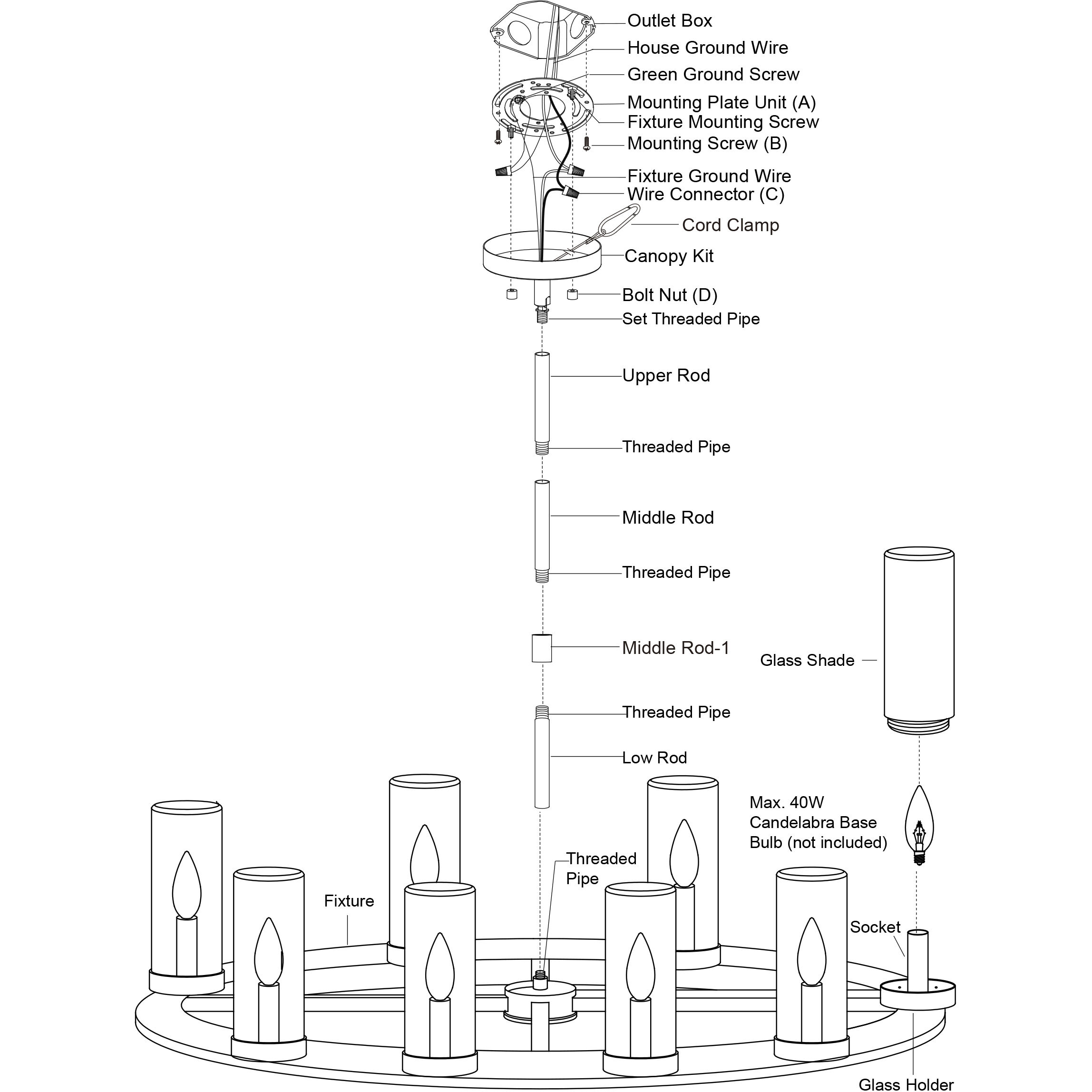 Outlet Box
House Ground Wire
Green Ground Screw
Mounting Plate Unit (A)
Fixture Mounting Screw
Mounting Screw (B)
Fixture Ground Wire
Wire Connector (C)
Cord Clamp
Canopy Kit
Bolt Nut (D)
Set Threaded Pipe
Upper Rod
Threaded Pipe
Middle Rod
Threaded Pipe
Middle Rod-1
Glass Shade
Threaded Pipe
Low Rod
Max. 40W Candelabra Base Bulb (not included)
Threaded Pipe
Fixture
Socket
Glass Holder