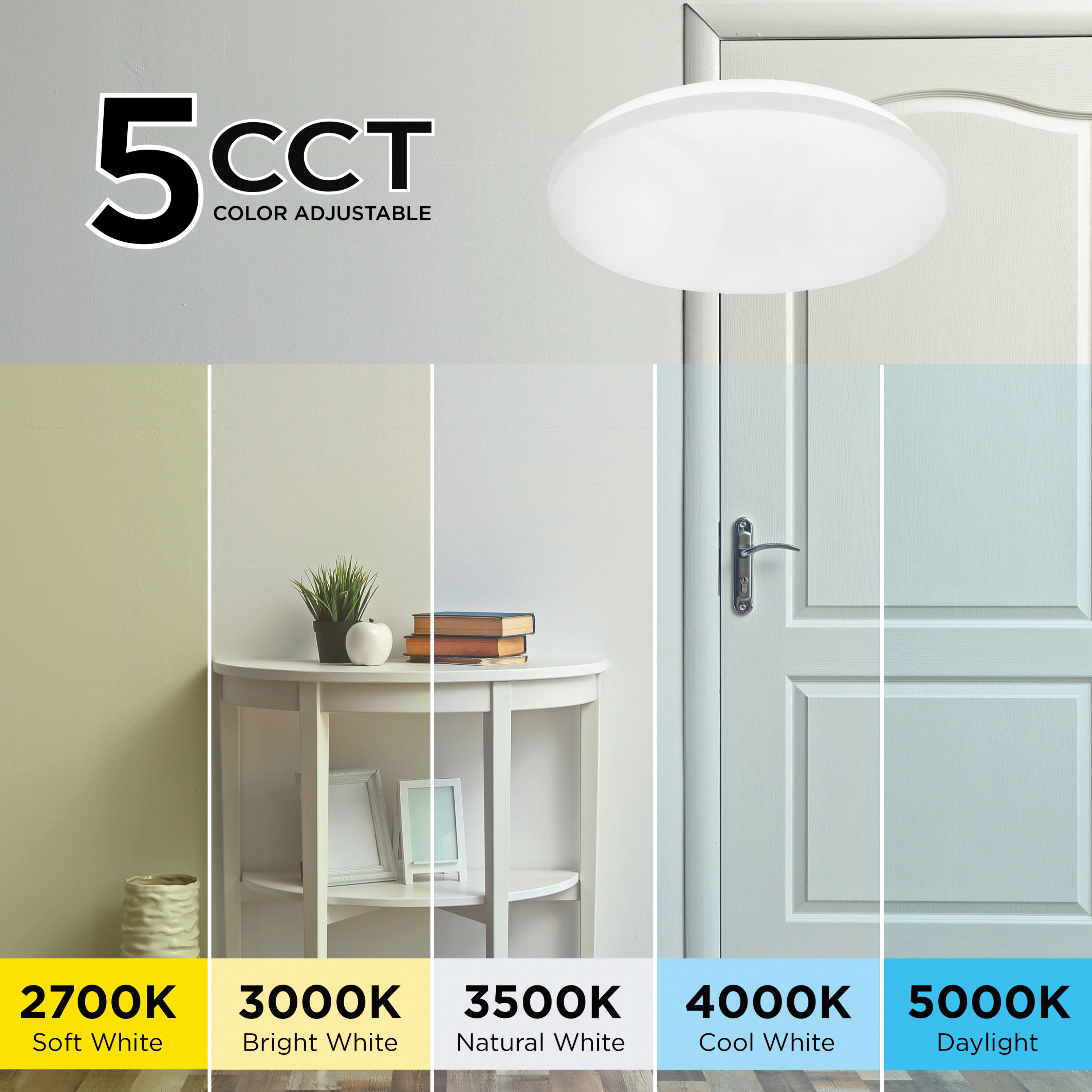 5 CCT
COLOR ADJUSTABLE

2700K
Soft White

3000K
Bright White

3500K
Natural White

4000K
Cool White

5000K
Daylight