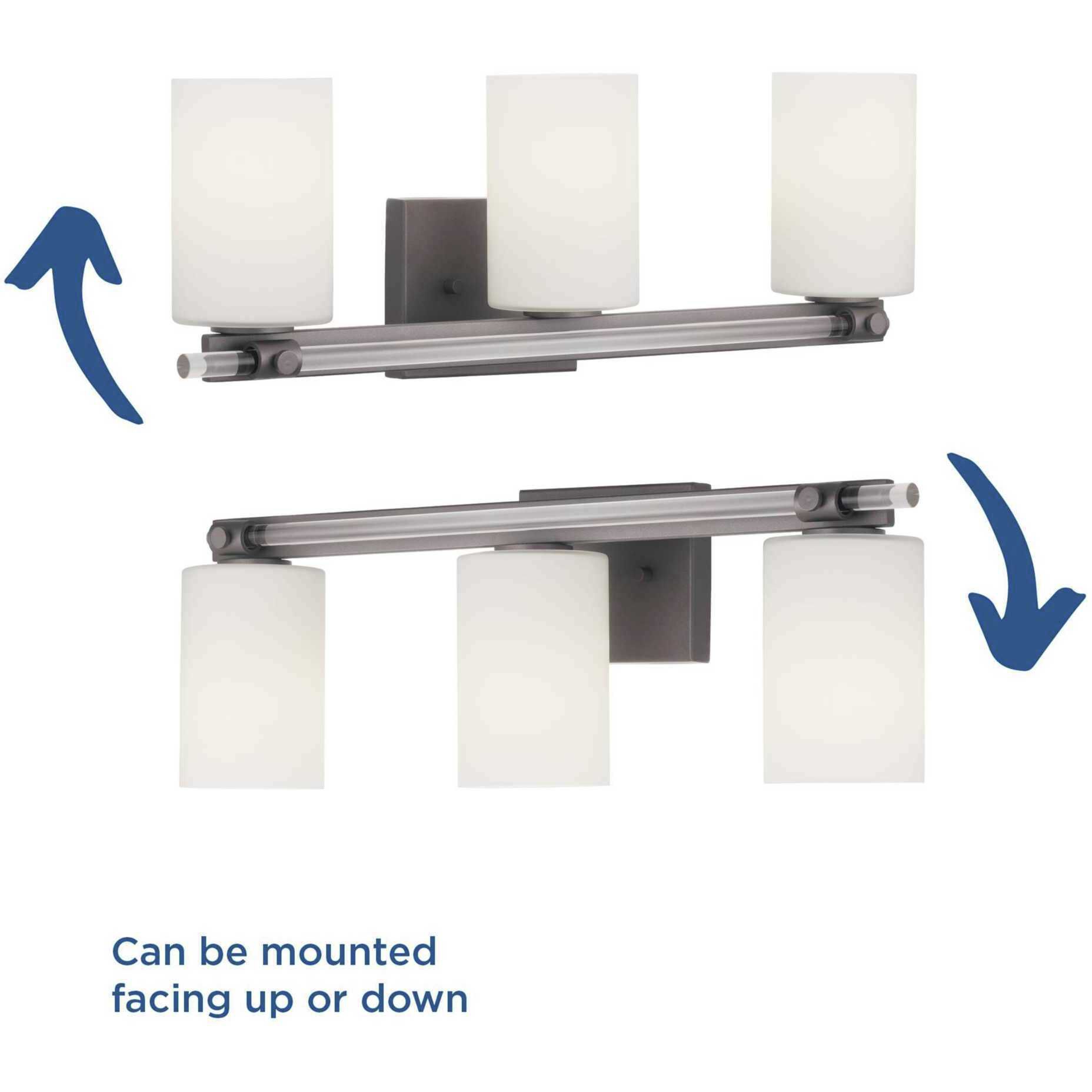 Can be mounted facing up or down