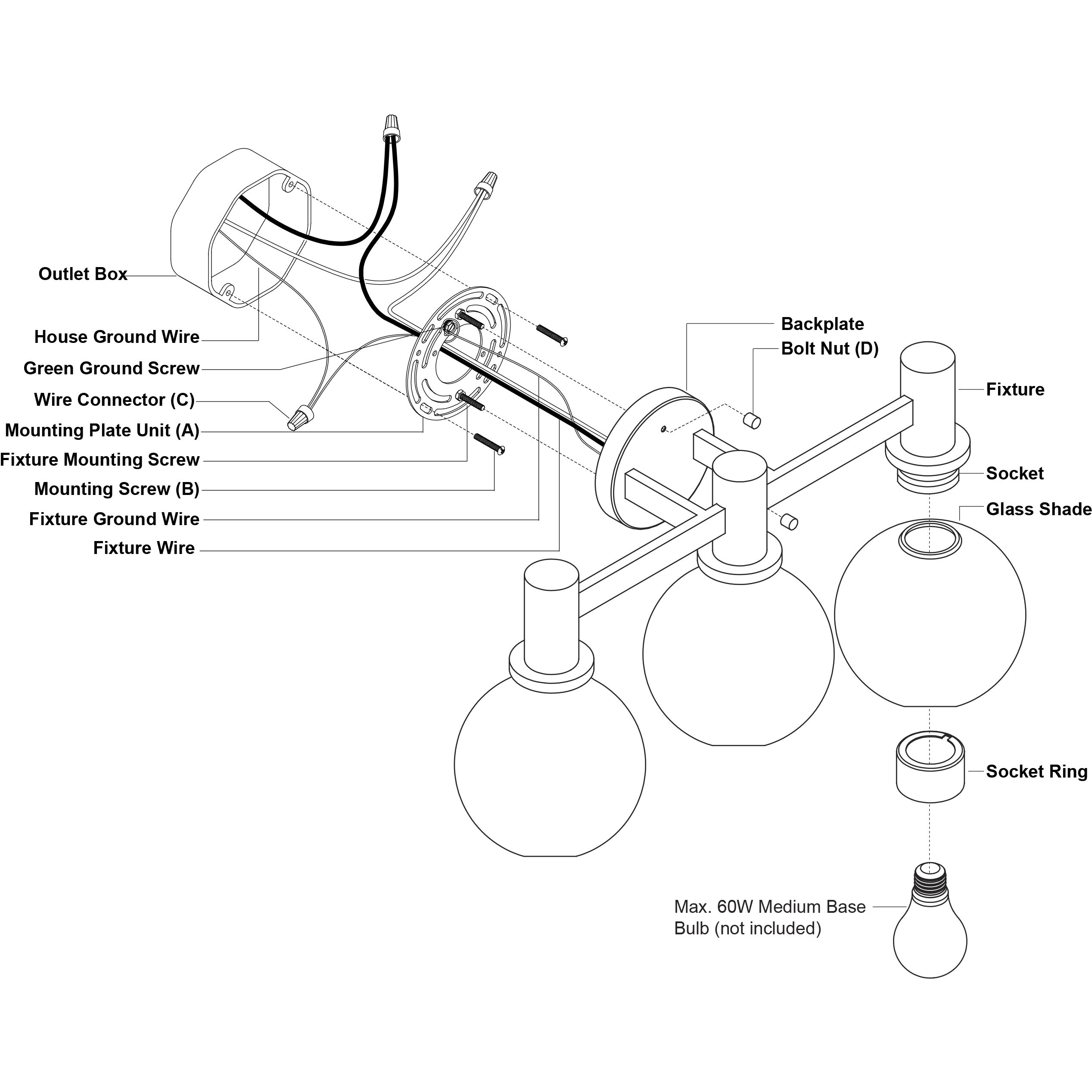 Outlet Box
House Ground Wire
Green Ground Screw
Wire Connector (C)
Mounting Plate Unit (A)
Fixture Mounting Screw
Mounting Screw (B)
Fixture Ground Wire
Fixture Wire

Backplate
Bolt Nut (D)
Fixture
Socket
Glass Shade
Socket Ring

Max. 60W Medium Base Bulb (not included)