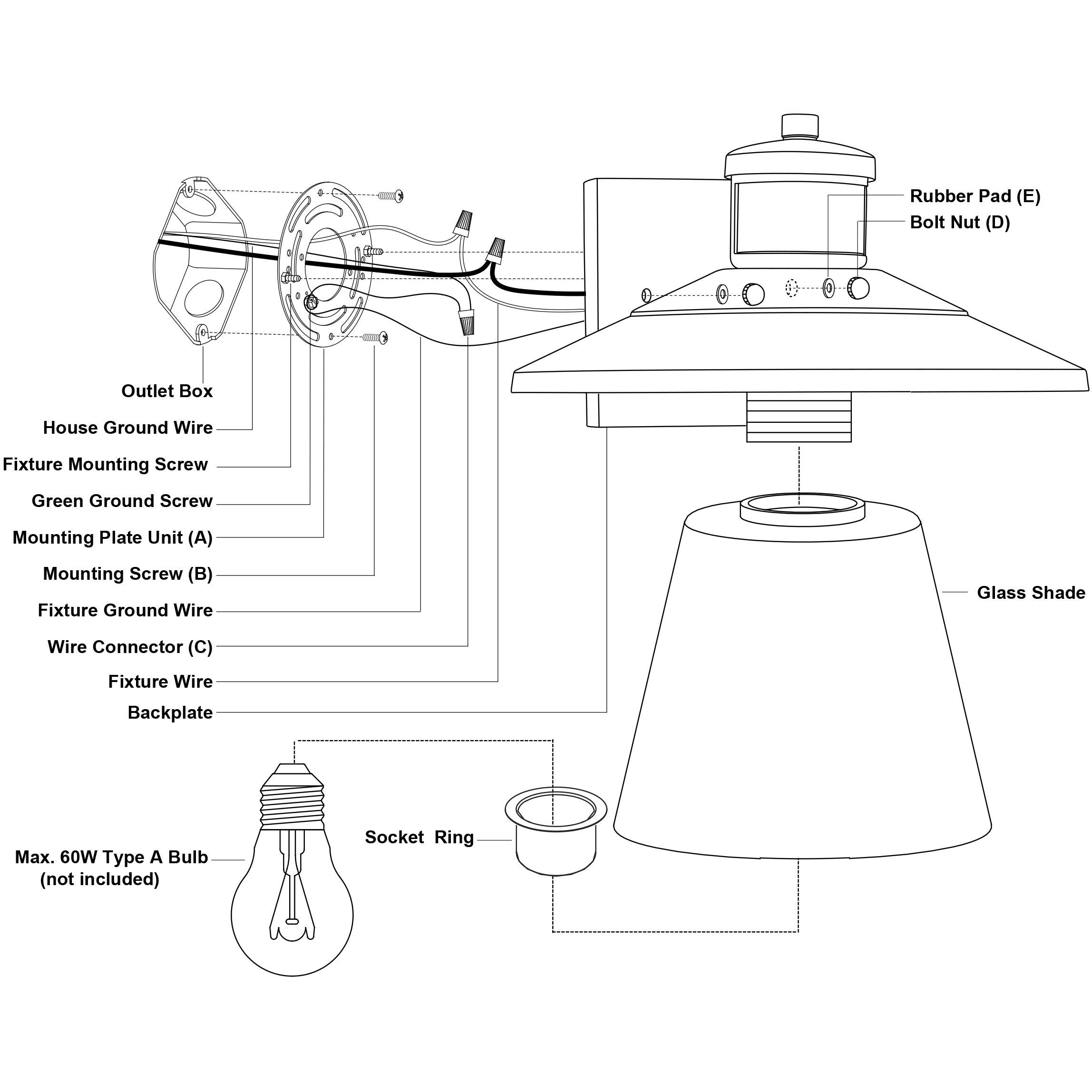 Rubber Pad (E)
Bolt Nut (D)

Outlet Box
House Ground Wire
Fixture Mounting Screw
Green Ground Screw
Mounting Plate Unit (A)
Mounting Screw (B)
Fixture Ground Wire
Wire Connector (C)
Fixture Wire
Backplate

Glass Shade

Socket Ring

Max. 60W Type A Bulb
(not included)