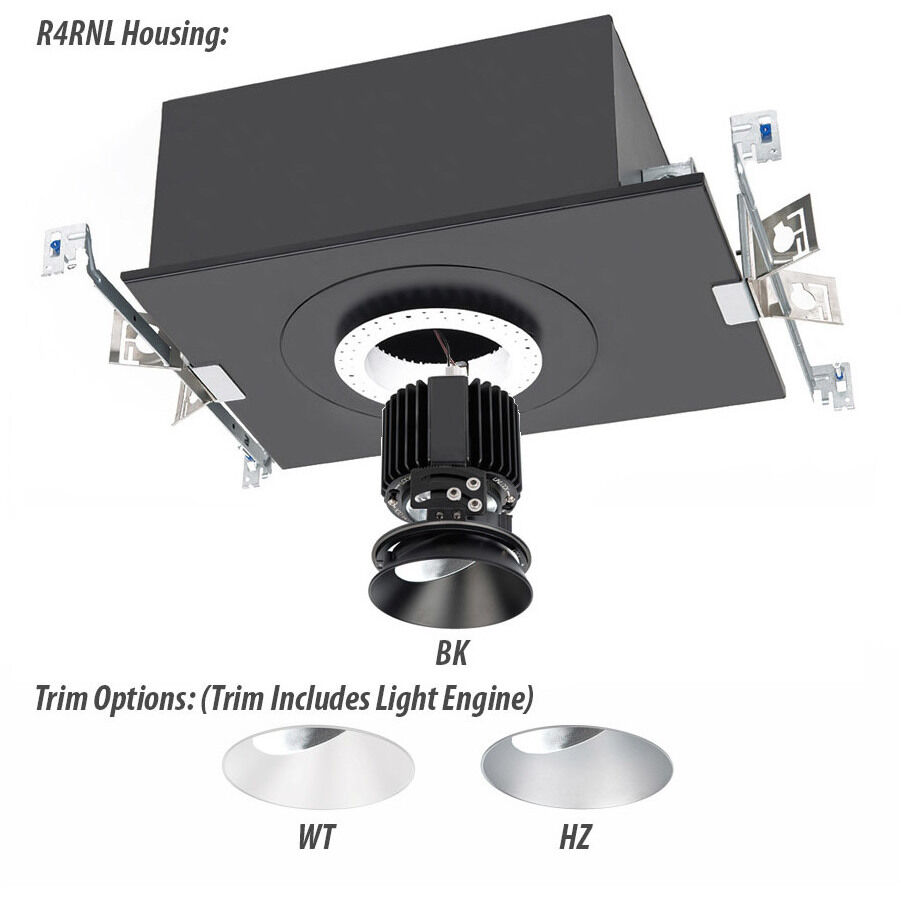 R4RNL Housing:

BK

Trim Options: (Trim Includes Light Engine)

WT

HZ