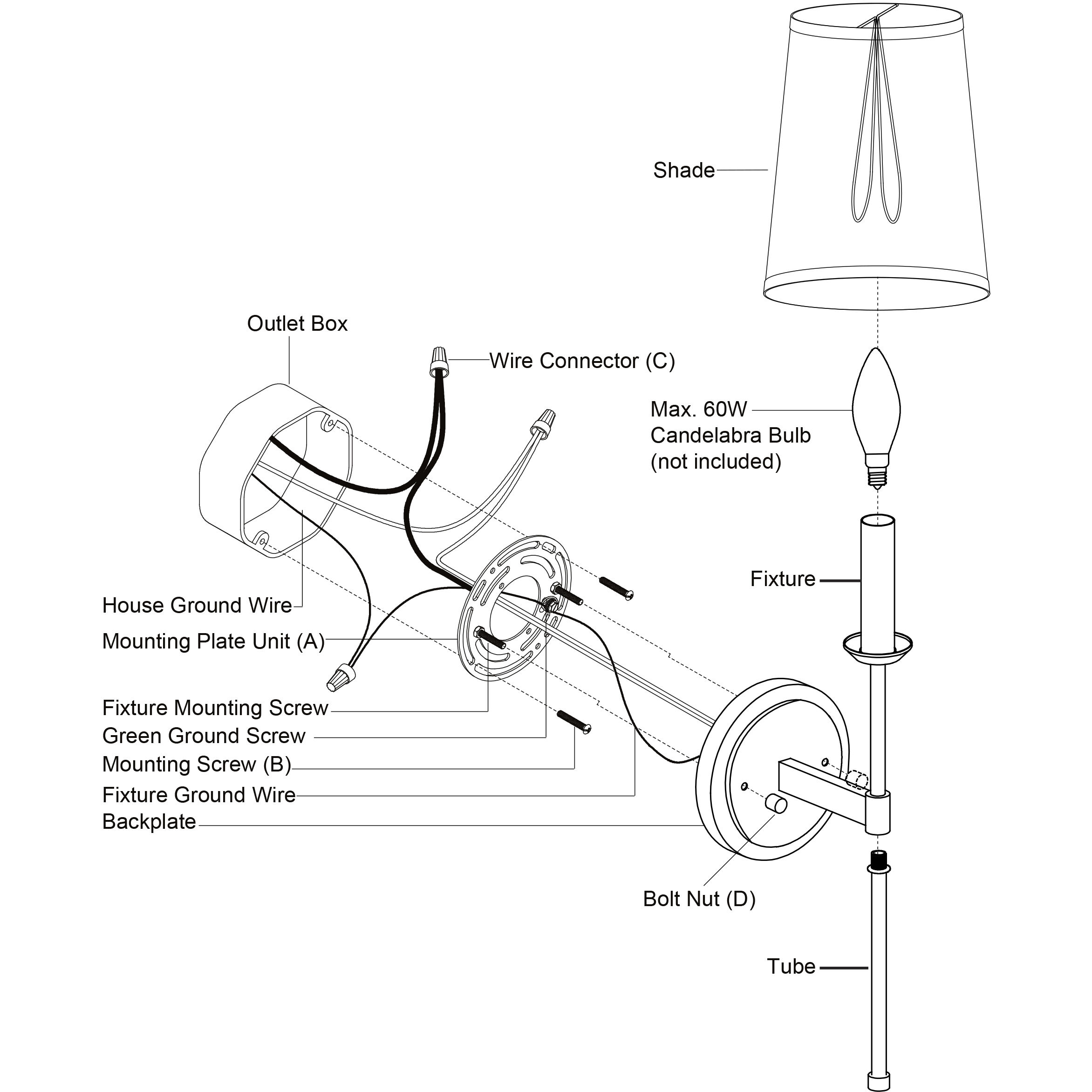 Shade

Outlet Box

Wire Connector (C)

Max. 60W
Candelabra Bulb
(not included)

Fixture

House Ground Wire

Mounting Plate Unit (A)

Fixture Mounting Screw

Green Ground Screw

Mounting Screw (B)

Fixture Ground Wire

Backplate

Bolt Nut (D)

Tube