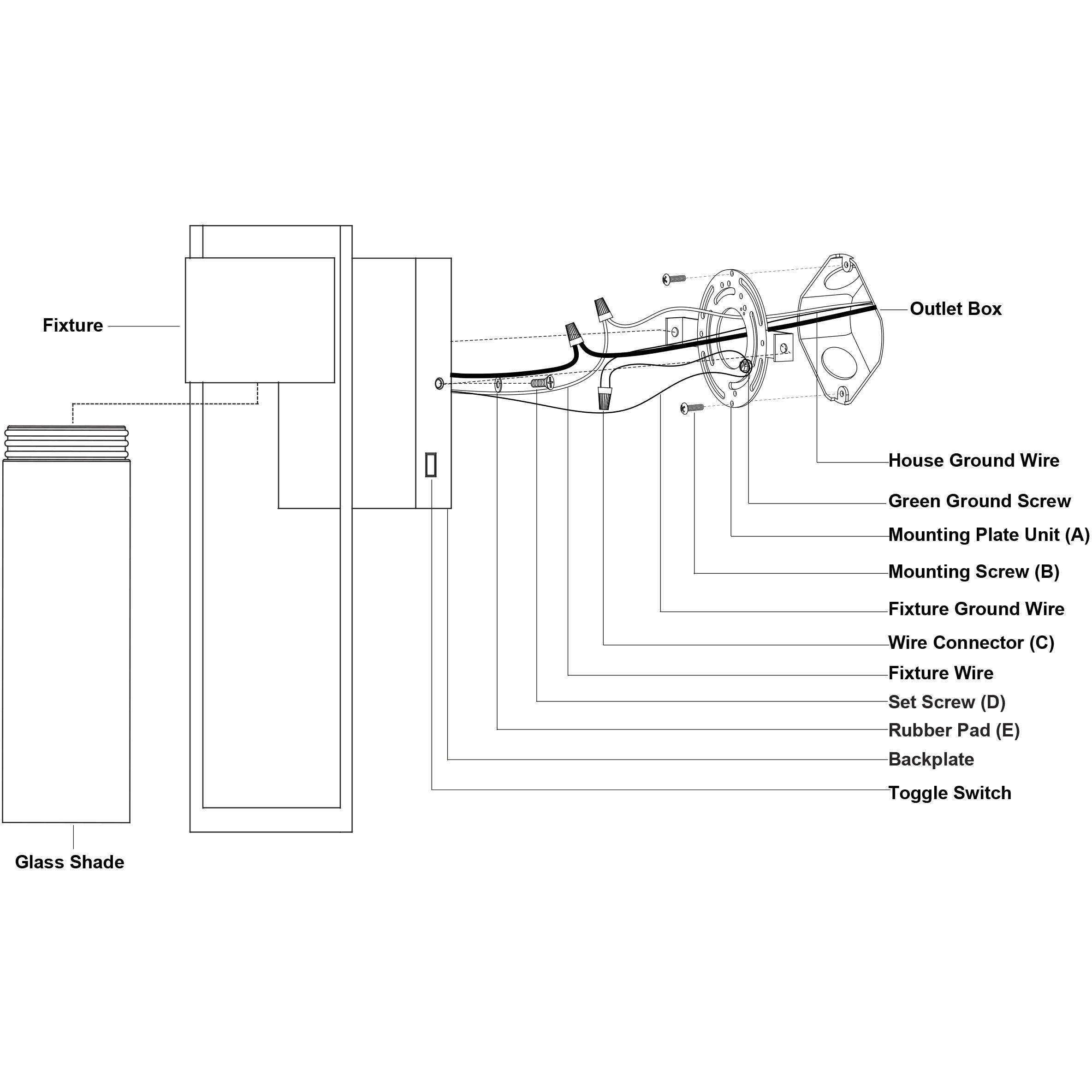 Fixture

Outlet Box

House Ground Wire

Green Ground Screw

Mounting Plate Unit (A)

Mounting Screw (B)

Fixture Ground Wire

Wire Connector (C)

Fixture Wire

Set Screw (D)

Rubber Pad (E)

Backplate

Toggle Switch

Glass Shade