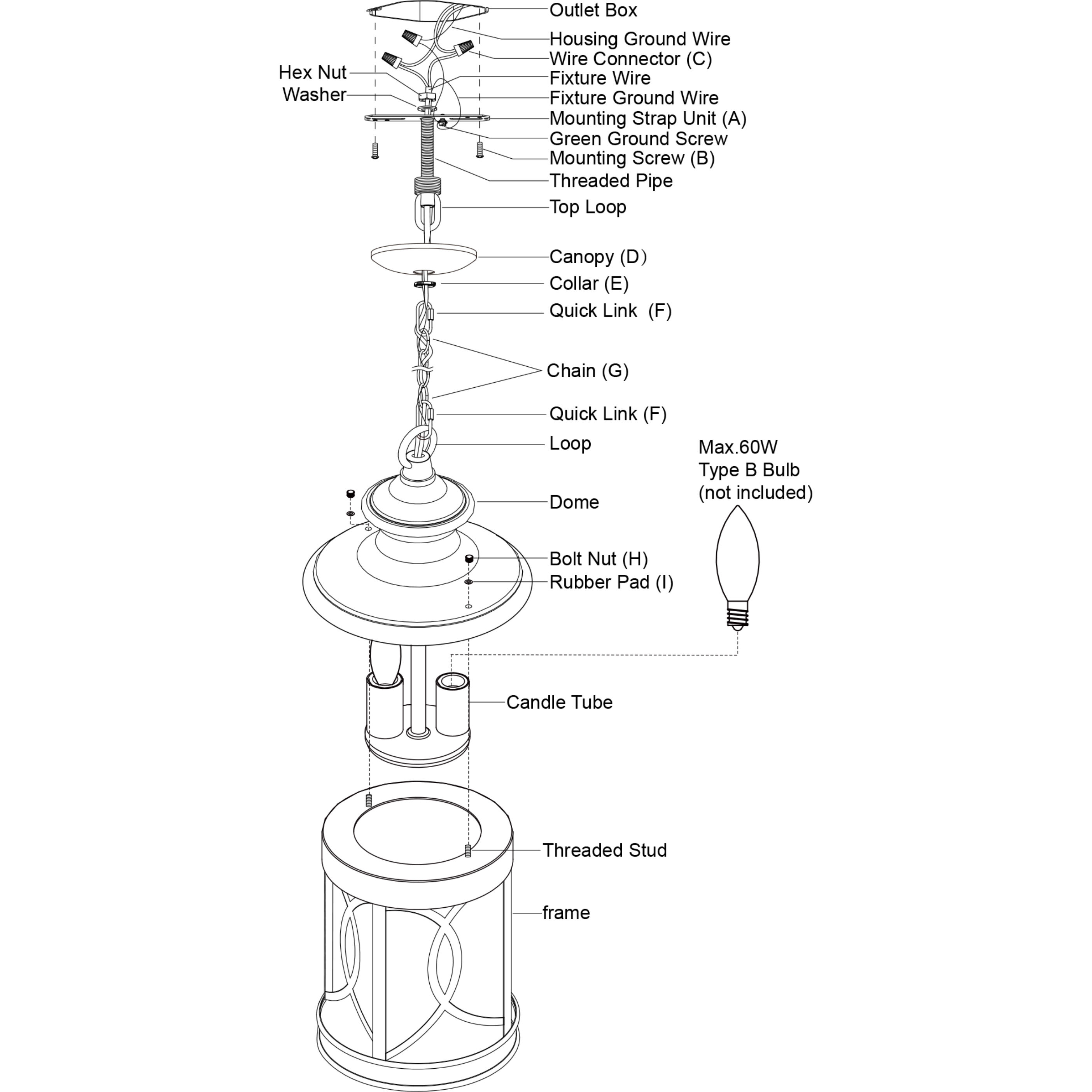 Outlet Box
Housing Ground Wire
Wire Connector (C)
Hex Nut
Fixture Wire
Washer
Fixture Ground Wire
Mounting Strap Unit (A)
Green Ground Screw
Mounting Screw (B)
Threaded Pipe
Top Loop
Canopy (D)
Collar (E)
Quick Link (F)
Chain (G)
Quick Link (F)
Loop
Max.60W
Type B Bulb
(not included)
Dome
Bolt Nut (H)
Rubber Pad (I)
Candle Tube
Threaded Stud
frame