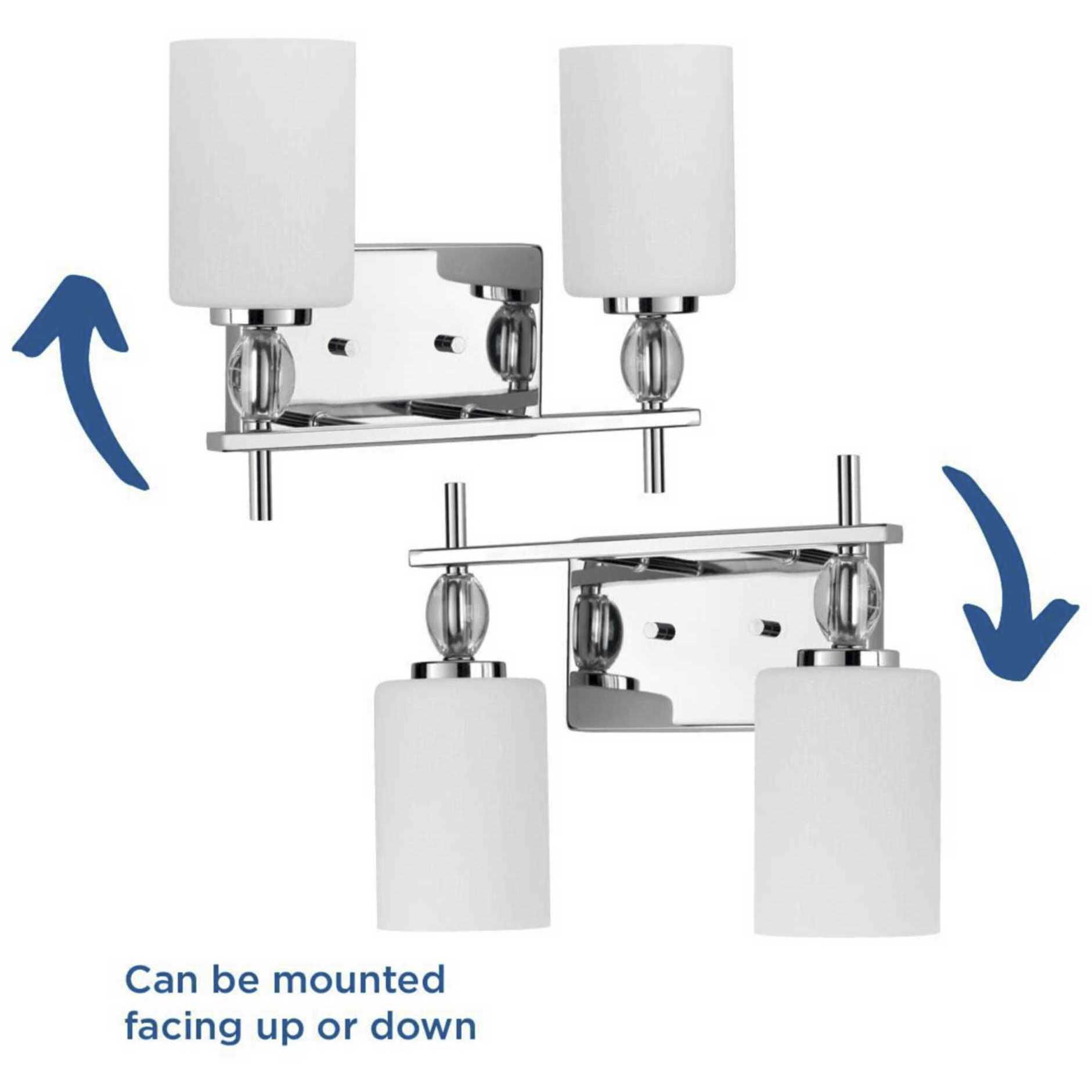 Can be mounted facing up or down