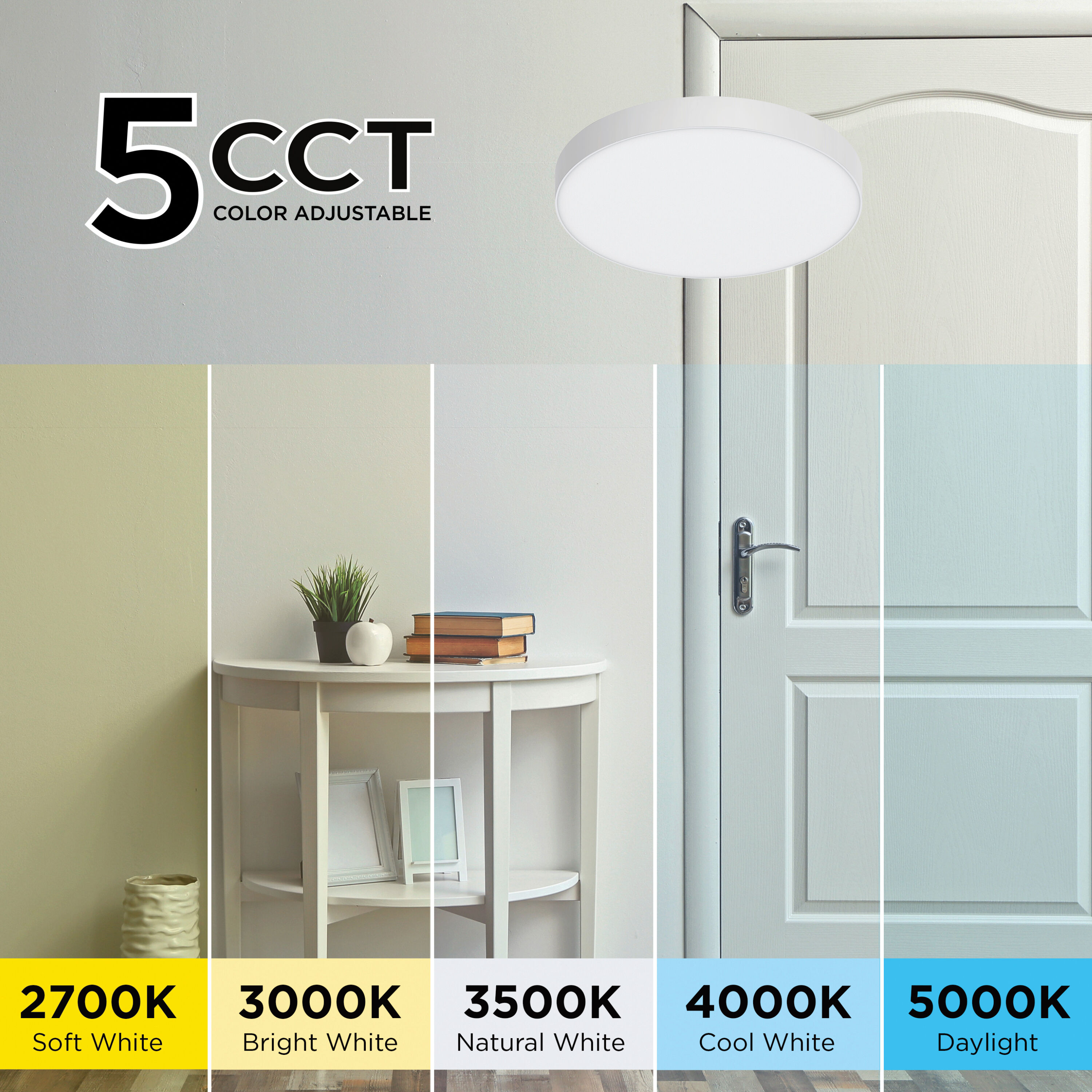 5 CCT
COLOR ADJUSTABLE

2700K
Soft White

3000K
Bright White

3500K
Natural White

4000K
Cool White

5000K
Daylight