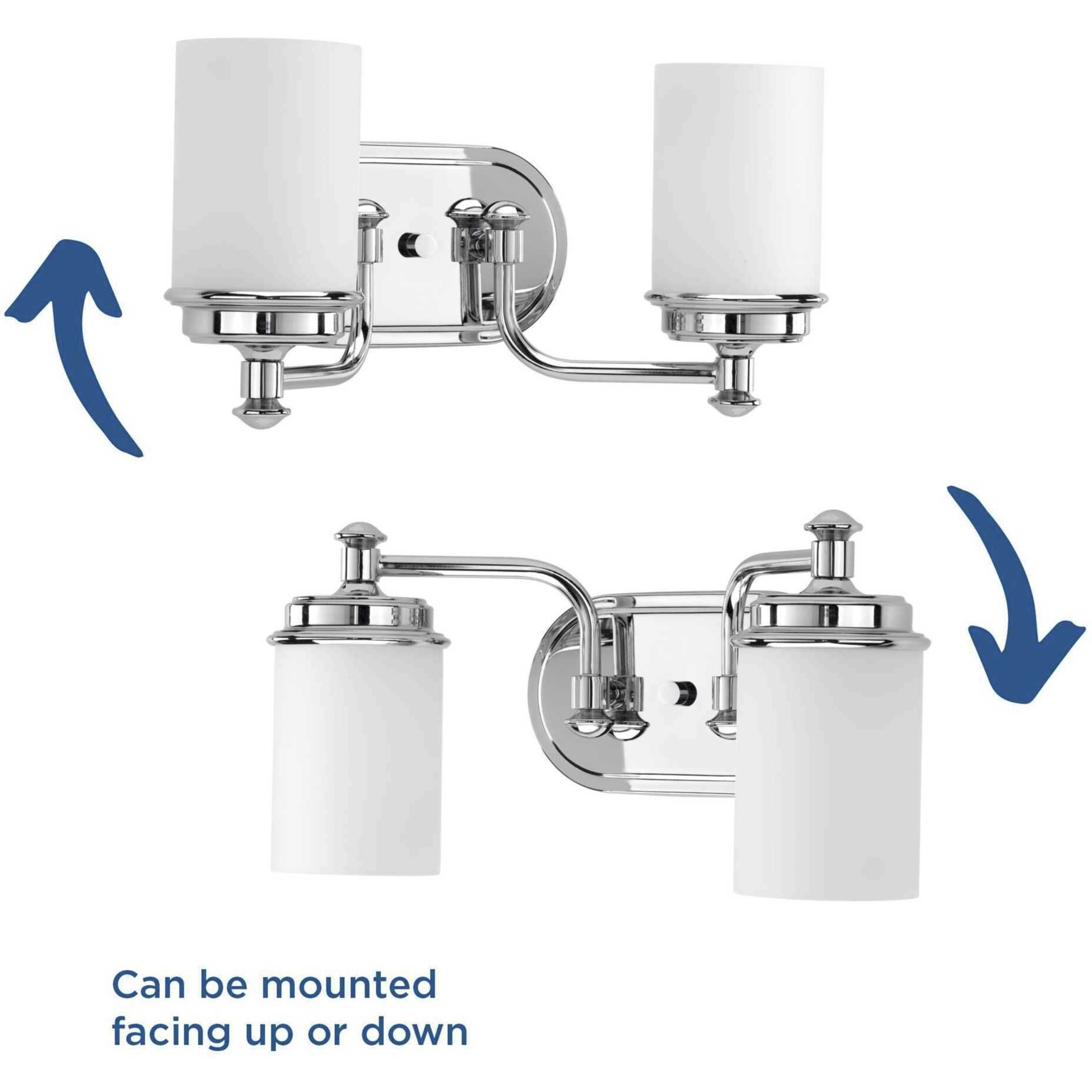 Can be mounted facing up or down