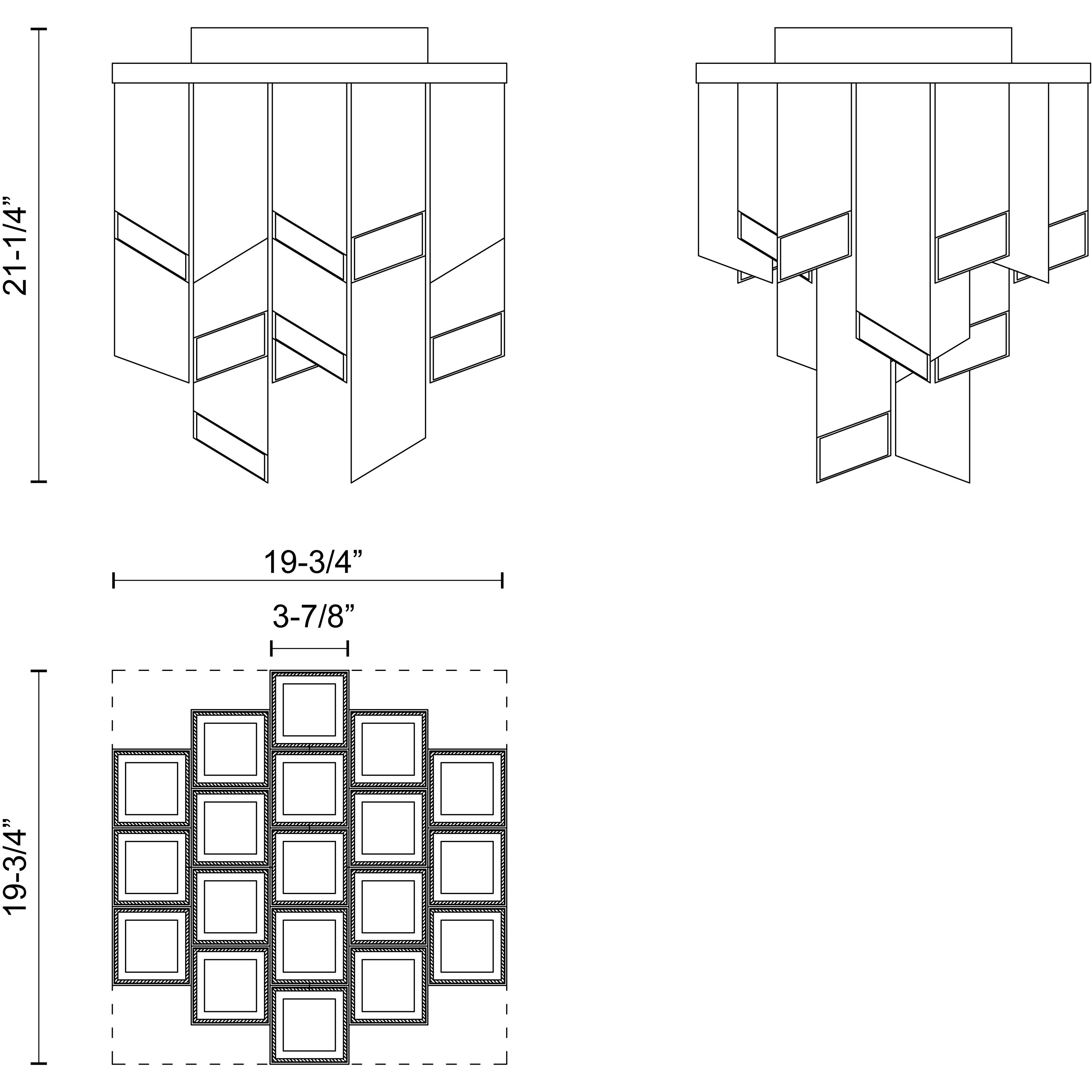 21-1/4”

19-3/4”

3-7/8”

19-3/4”