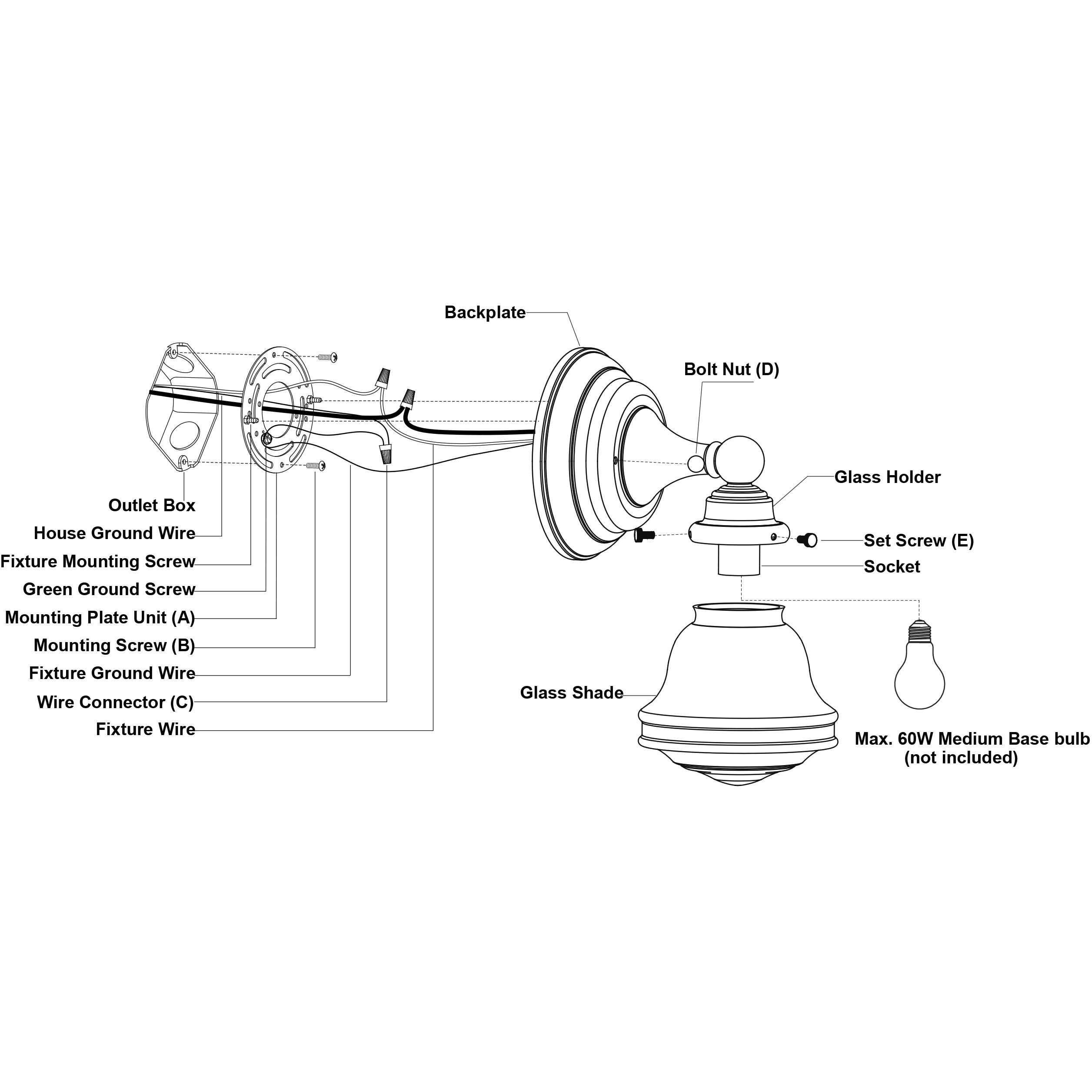 Backplate

Bolt Nut (D)

Glass Holder

Set Screw (E)

Socket

Outlet Box

House Ground Wire

Fixture Mounting Screw

Green Ground Screw

Mounting Plate Unit (A)

Mounting Screw (B)

Fixture Ground Wire

Wire Connector (C)

Fixture Wire

Glass Shade

Max. 60W Medium Base bulb
(not included)