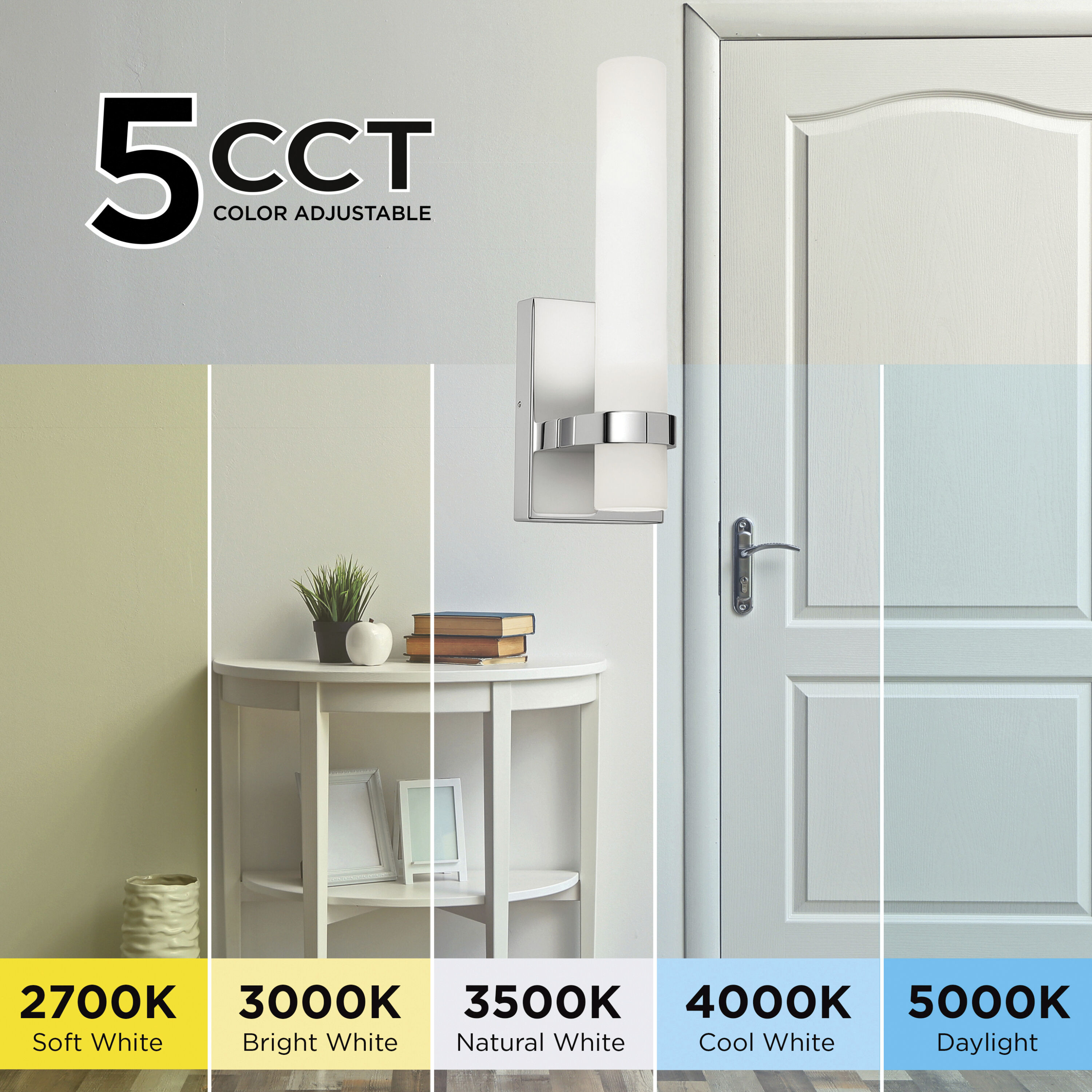 5 CCT
COLOR ADJUSTABLE

2700K
Soft White

3000K
Bright White

3500K
Natural White

4000K
Cool White

5000K
Daylight